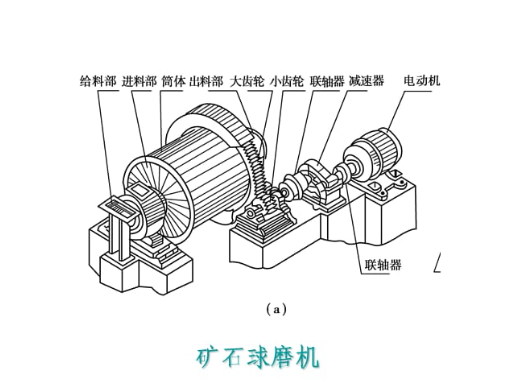 给料部 进料部 筒体 出料部 大齿轮 小齿轮 联轴器 减速器 电动机

联轴器

(a)

矿石球磨机